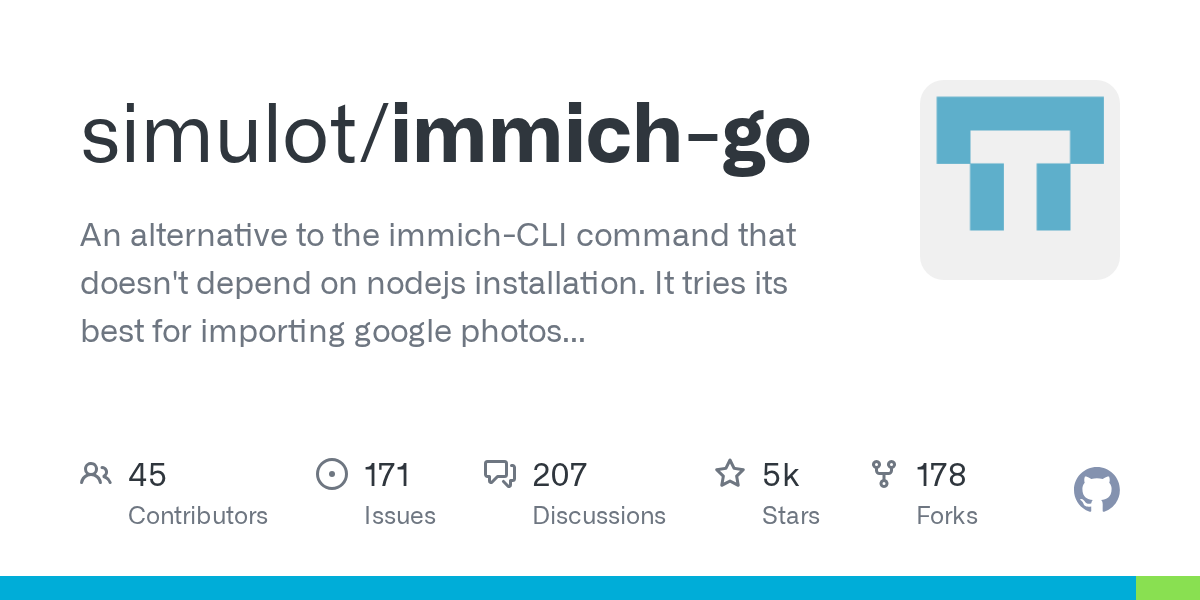 simulot/immich-go

An alternative to the immich-CLI command that doesn't depend on nodejs installation. It tries its best for importing google photos...

45
Contributors

171
Issues

207
Discussions

5k
Stars

178
Forks