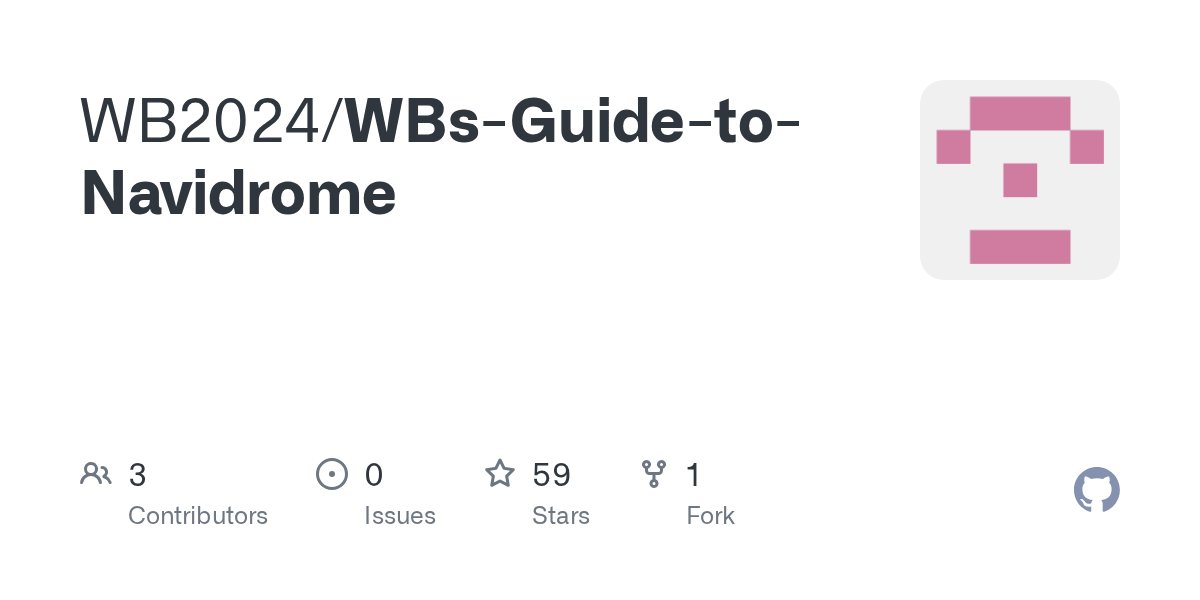 WB2024/WBs-Guide-to-Navidrome

3
Contributors

0
Issues

59
Stars

1
Fork